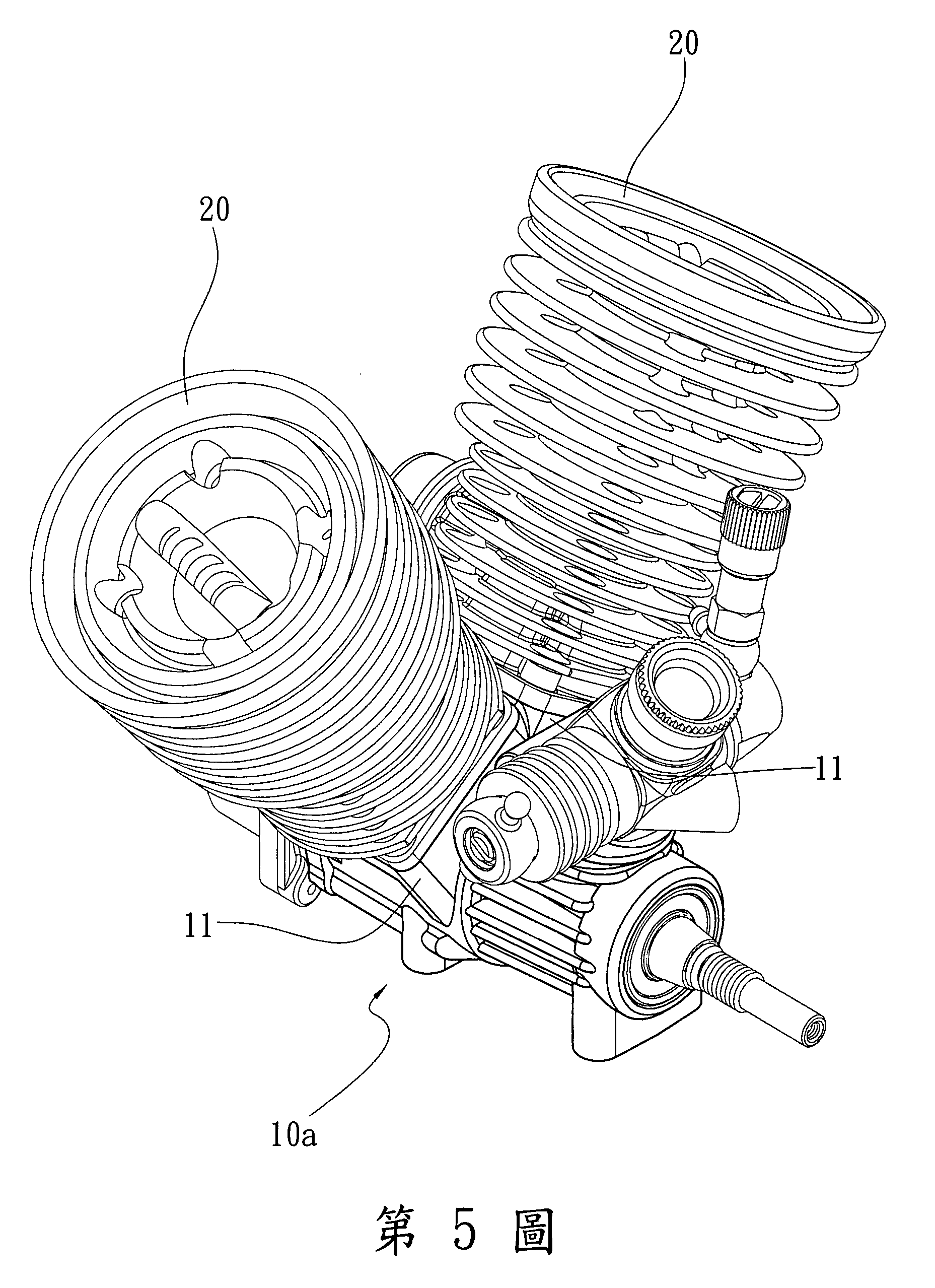 20

20

11

11

10a

第 5 圖