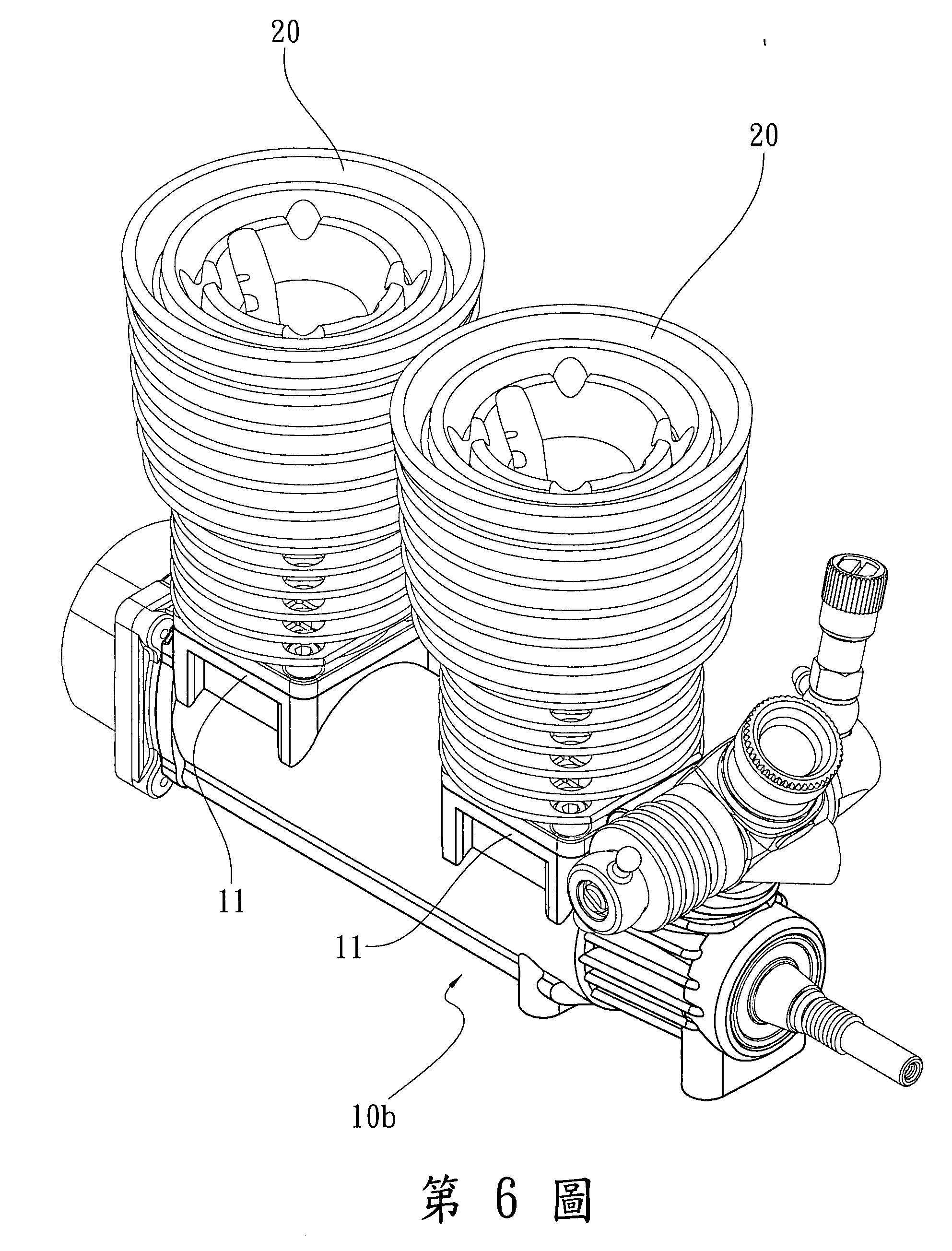 20

20

11

11

10b

第 6 圖