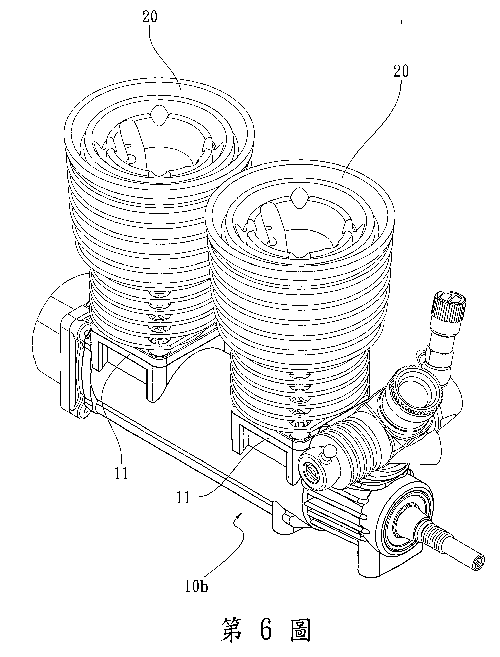 20

20

11

11

10b

第 6 圖